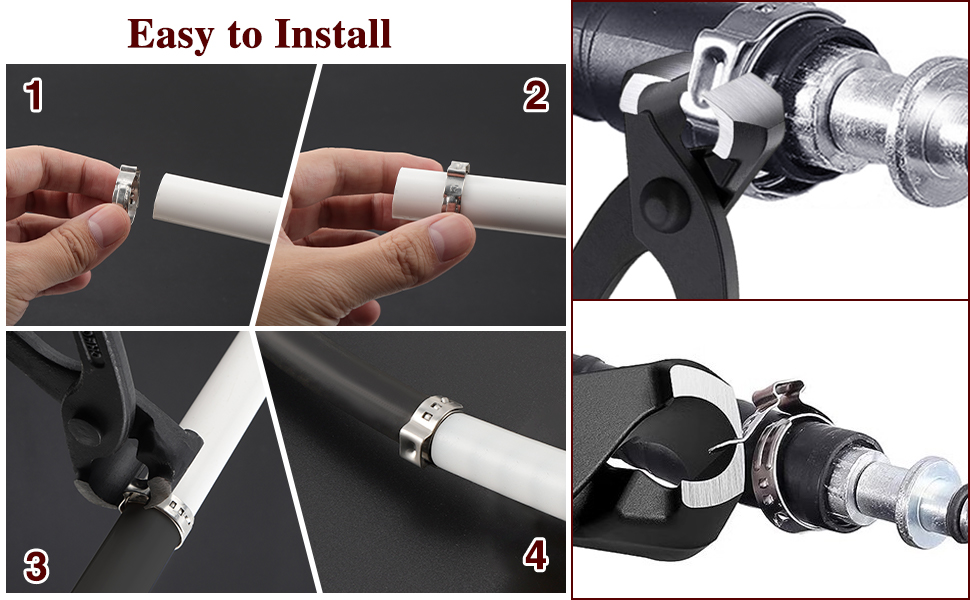 Easy to Install

1

2

3

4