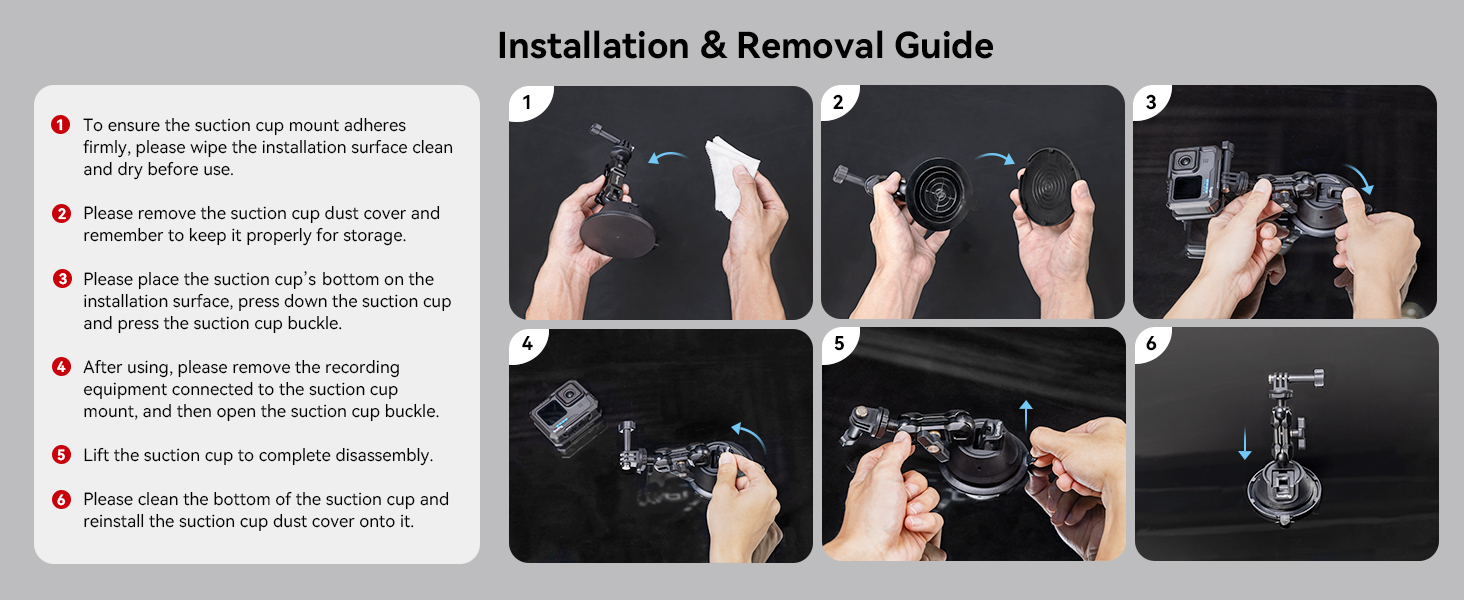 Installation & Removal Guide

1 To ensure the suction cup mount adheres firmly, please wipe the installation surface clean and dry before use.

2 Please remove the suction cup dust cover and remember to keep it properly for storage.

3 Please place the suction cup's bottom on the installation surface, press down the suction cup and press the suction cup buckle.

4 After using, please remove the recording equipment connected to the suction cup mount, and then open the suction cup buckle.

5 Lift the suction cup to complete disassembly.

6 Please clean the bottom of the suction cup and reinstall the suction cup dust cover onto it.

1

2

3

4

5

6