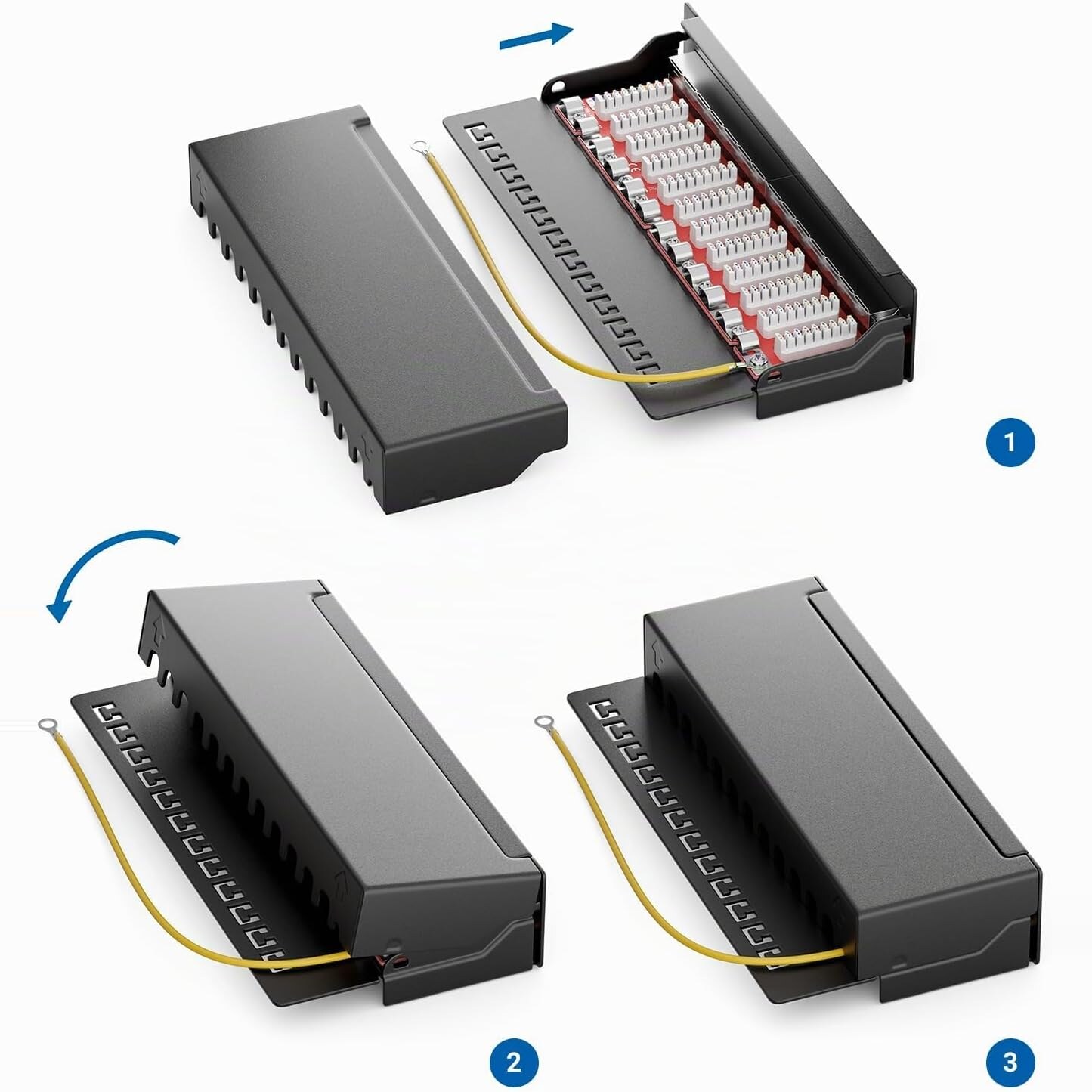 1

2

3