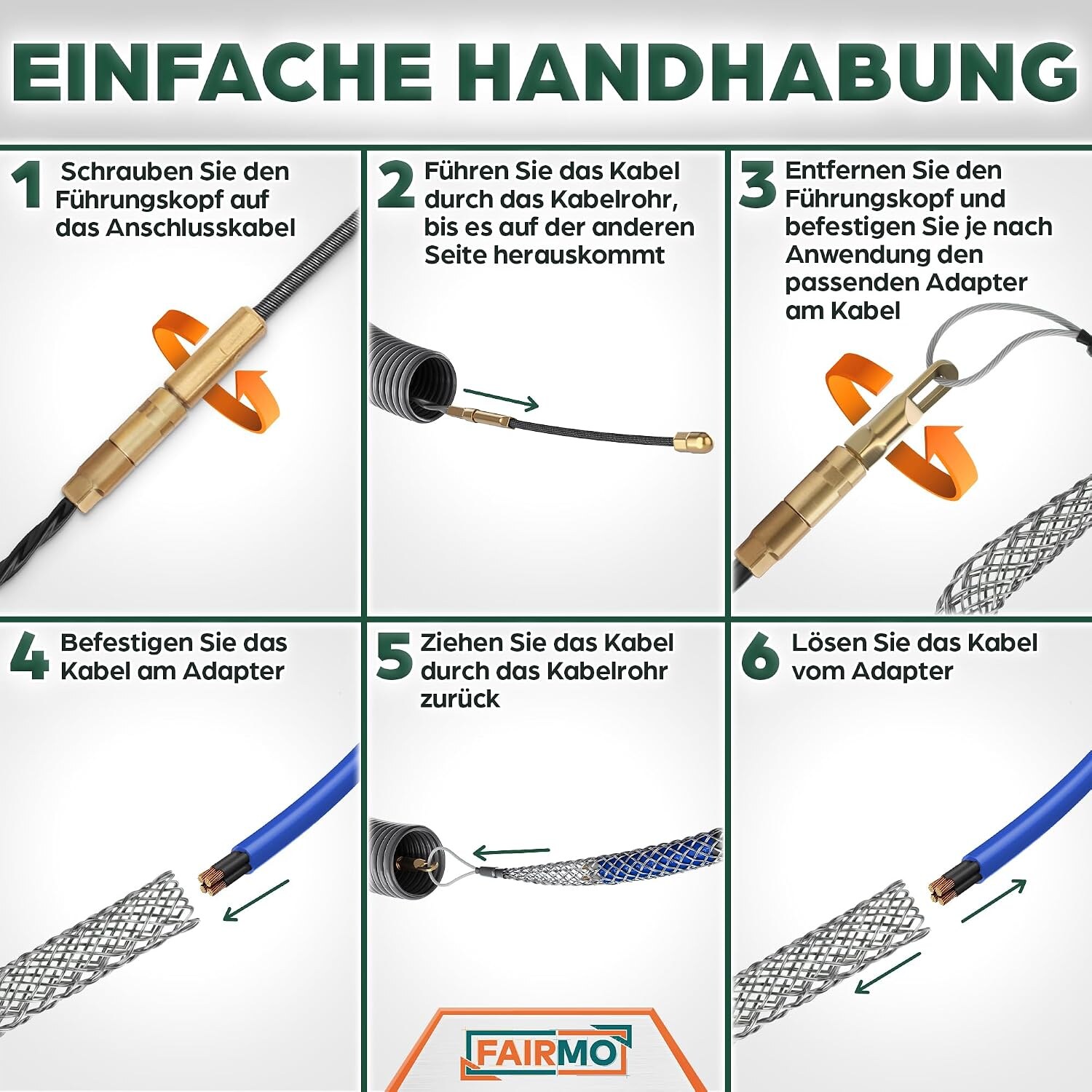 EINFACHE HANDHABUNG

1 Schrauben Sie den Führungskopf auf das Anschlusskabel

2 Führen Sie das Kabel durch das Kabelrohr, bis es auf der anderen Seite herauskommt

3 Entfernen Sie den Führungskopf und befestigen Sie je nach Anwendung den passenden Adapter am Kabel

4 Befestigen Sie das Kabel am Adapter

5 Ziehen Sie das Kabel durch das Kabelrohr zurück

6 Lösen Sie das Kabel vom Adapter

FAIRMO