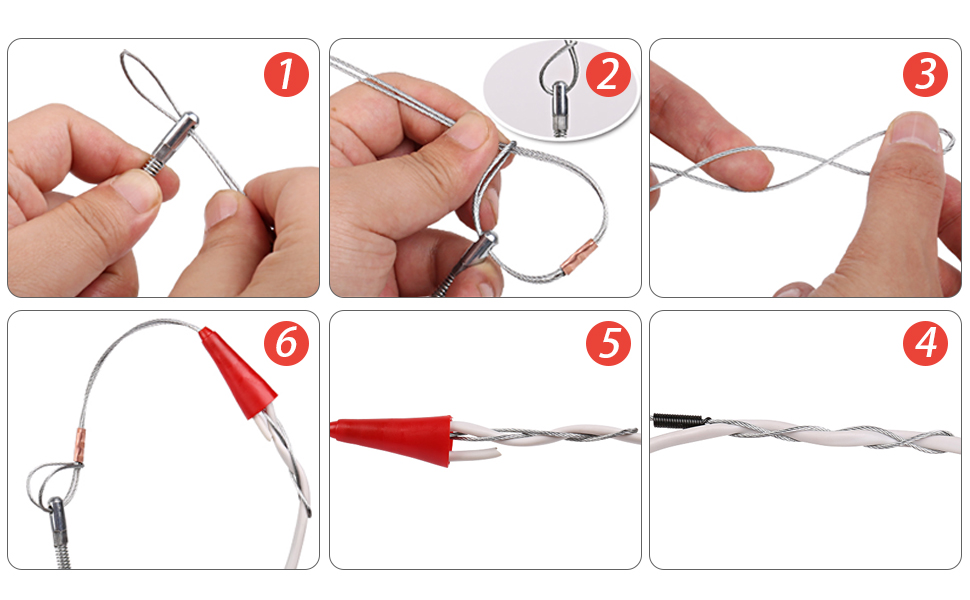 1

2

3

6

5

4