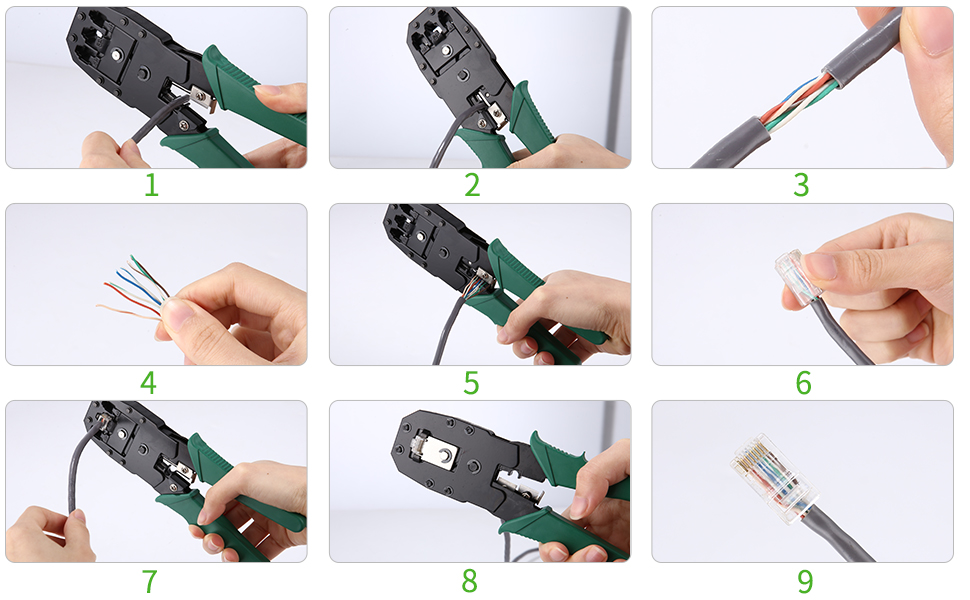 1

2

3

4

5

6

7

8

9